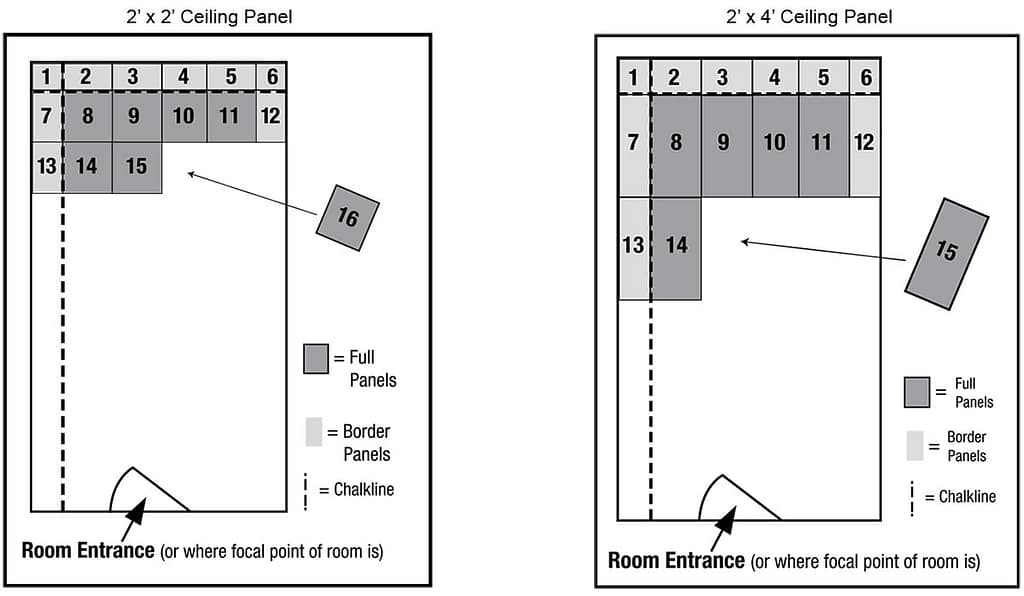 2' x 2' Ceiling Panel

1 2 3 4 5 6
7 8 9 10 11 12
13 14 15

16

= Full Panels

= Border Panels

= Chalkline

Room Entrance (or where focal point of room is)

2' x 4' Ceiling Panel

1 2 3 4 5 6
7 8 9 10 11 12
13 14

15

= Full Panels

= Border Panels

= Chalkline

Room Entrance (or where focal point of room is)